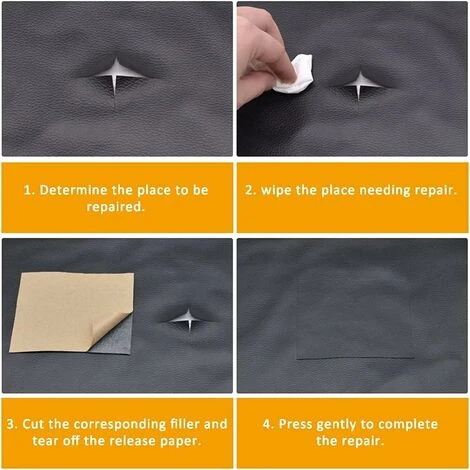 1. Determine the place to be repaired.

2. wipe the place needing repair.

3. Cut the corresponding filler and tear off the release paper.

4. Press gently to complete the repair.