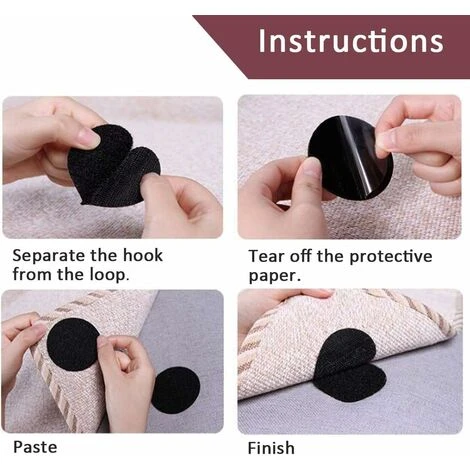 Instructions

Separate the hook from the loop.

Tear off the protective paper.

Paste

Finish